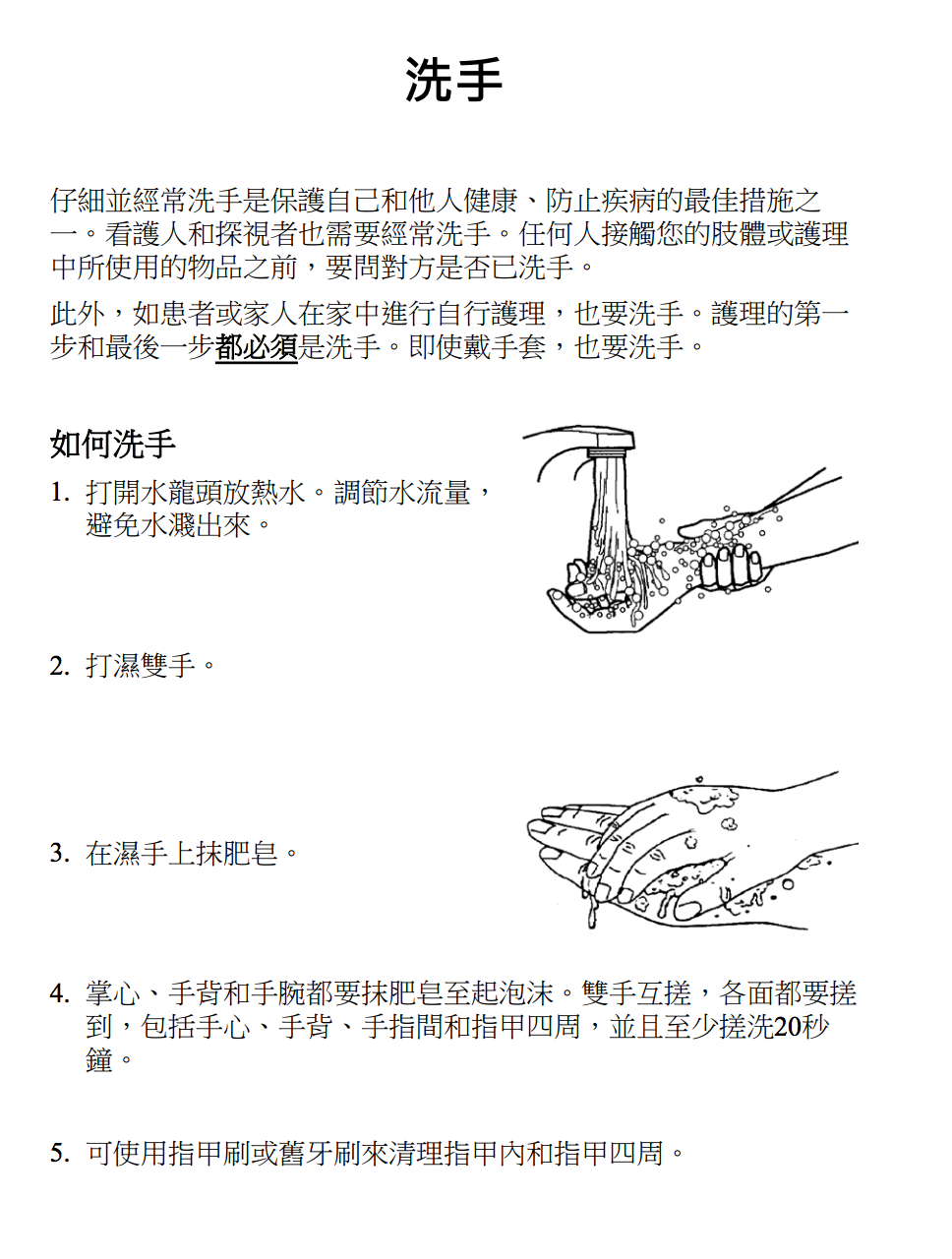 洗手

仔細並經常洗手是保護自己和他人健康、防止疾病的最佳措施之一。看護人和探視者也需要經常洗手。任何人接觸您的肢體或護理中所使用的物品之前，要問對方是否已洗手。

此外，如患者或家人在家中進行自行護理，也要洗手。護理的第一步和最後一步都必須是洗手。即使戴手套，也要洗手。

如何洗手

1. 打開水龍頭放熱水。調節水流量，避免水濺出來。

2. 打濕雙手。

3. 在濕手上抹肥皂。

4. 掌心、手背和手腕都要抹肥皂至起泡沫。雙手互搓，各面都要搓到，包括手心、手背、手指間和指甲四周，並且至少搓洗20秒鐘。

5. 可使用指甲刷或舊牙刷來清理指甲內和指甲四周。