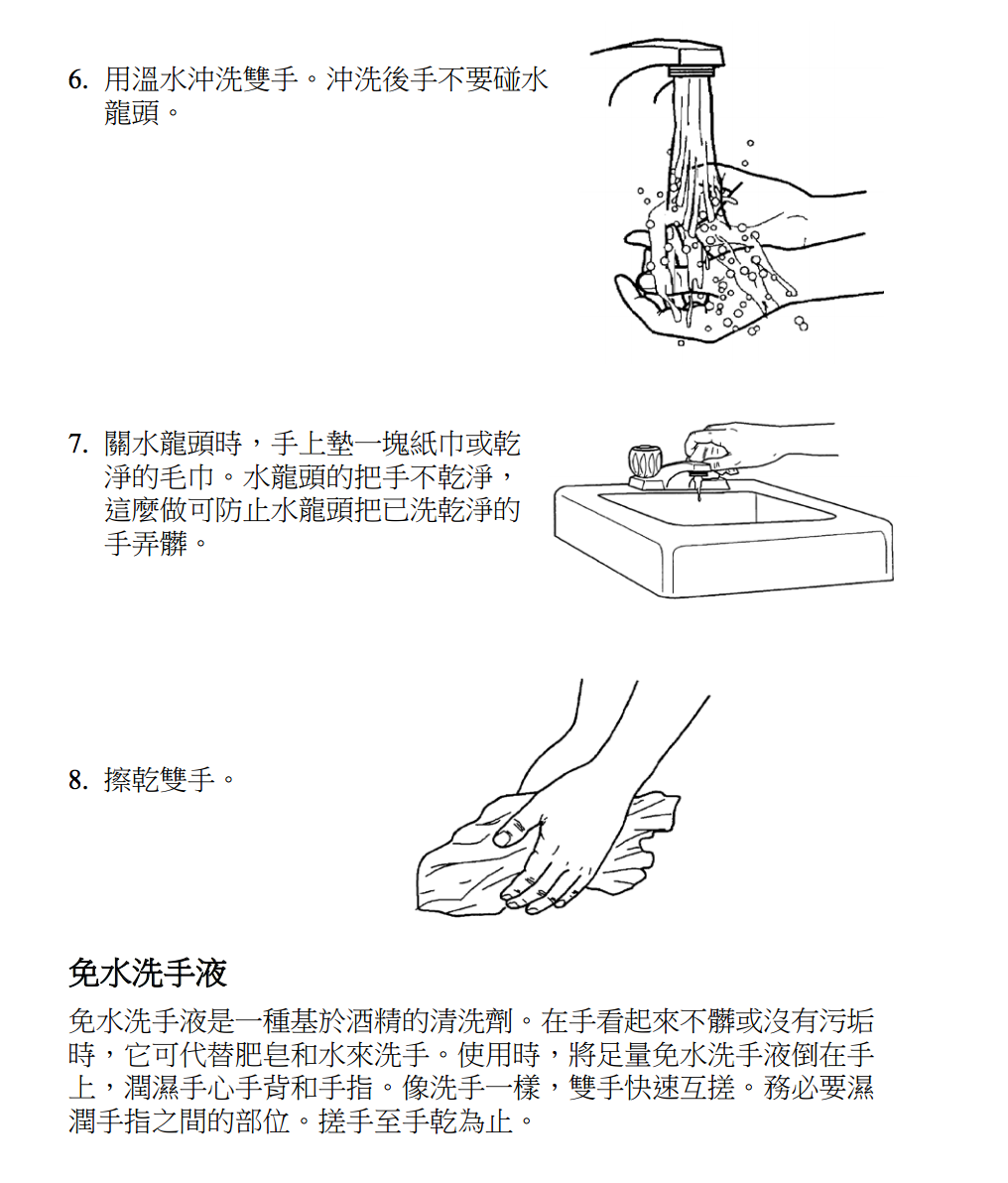 6. 用溫水沖洗雙手。沖洗後手不要碰水龍頭。

7. 關水龍頭時，手上墊一塊紙巾或乾淨的毛巾。水龍頭的把手不乾淨，這麼做可防止水龍頭把已洗乾淨的手弄髒。

8. 擦乾雙手。

免水洗手液

免水洗手液是一種基於酒精的清洗劑。在手看起來不髒或沒有污垢時，它可代替肥皂和水來洗手。使用時，將足量免水洗手液倒在手上，潤濕手心手背和手指。像洗手一樣，雙手快速互搓。務必要濕潤手指之間的部位。搓手至手乾為止。