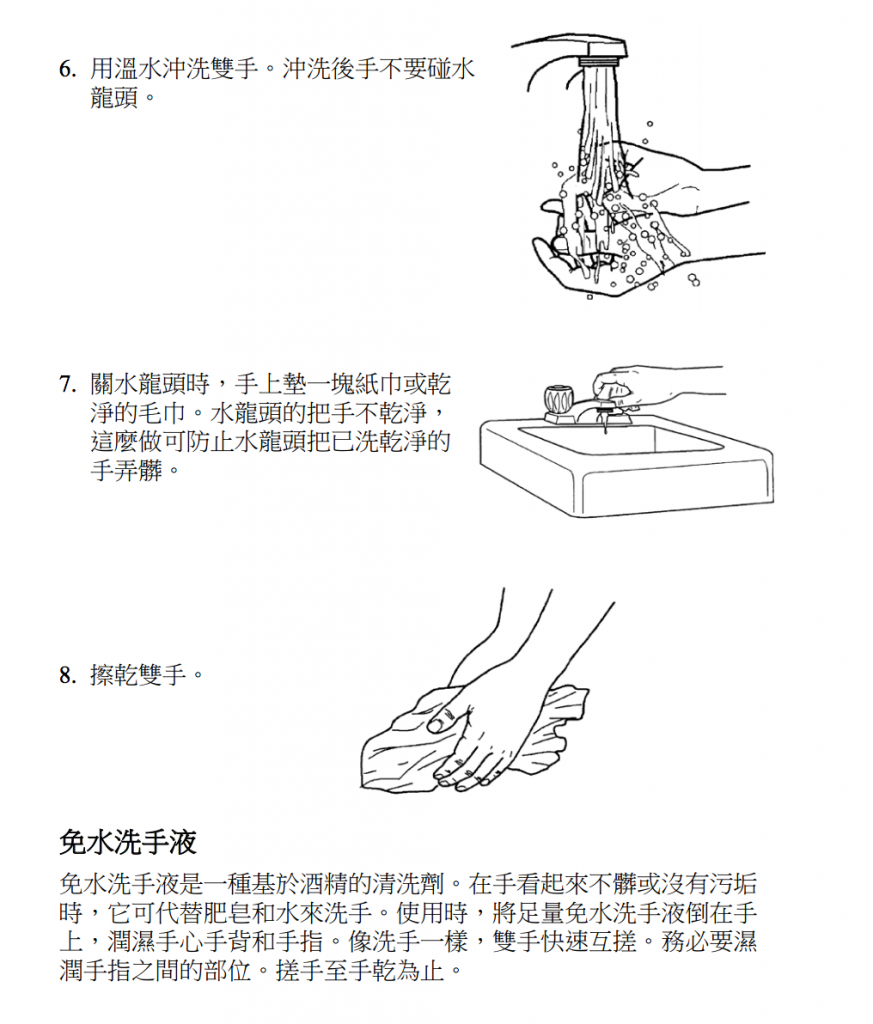 6. 用溫水沖洗雙手。沖洗後手不要碰水龍頭。

7. 關水龍頭時，手上墊一塊紙巾或乾淨的毛巾。水龍頭的把手不乾淨，這麼做可防止水龍頭把已洗乾淨的手弄髒。

8. 擦乾雙手。

免水洗手液

免水洗手液是一種基於酒精的清洗劑。在手看起來不髒或沒有污垢時，它可代替肥皂和水來洗手。使用時，將足量免水洗手液倒在手上，潤濕手心手背和手指。像洗手一樣，雙手快速互搓。務必要濕潤手指之間的部位。搓手至手乾為止。